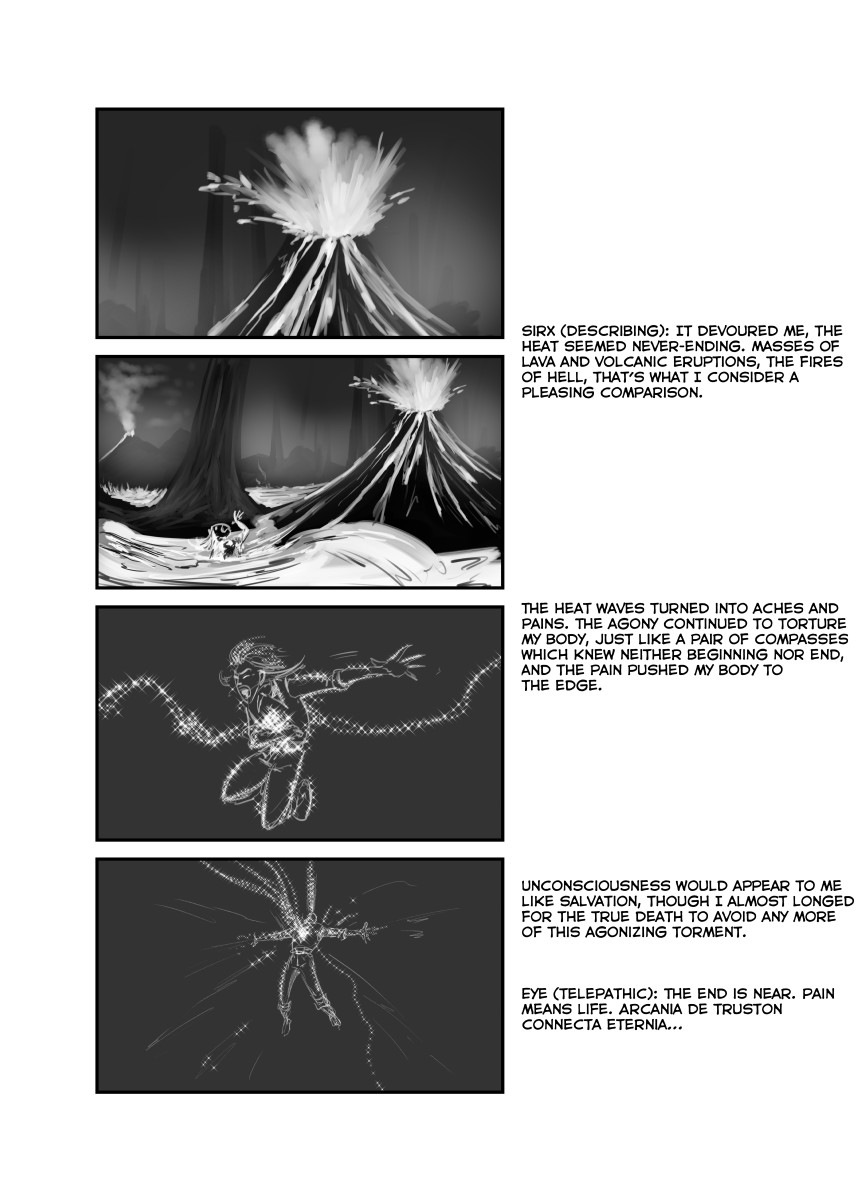 SIRX (DESCRIBING): IT DEVOURED ME, THE HEAT SEEMED NEVER-ENDING. MASSES OF LAVA AND VOLCANIC ERUPTIONS, THE FIRES OF HELL, THAT'S WHAT I CONSIDER A PLEASING COMPARISON.

THE HEAT WAVES TURNED INTO ACHES AND PAINS. THE AGONY CONTINUED TO TORTURE MY BODY, JUST LIKE A PAIR OF COMPASSES WHICH KNEW NEITHER BEGINNING NOR END, AND THE PAIN PUSHED MY BODY TO THE EDGE.

UNCONSCIOUSNESS WOULD APPEAR TO ME LIKE SALVATION, THOUGH I ALMOST LONGED FOR THE TRUE DEATH TO AVOID ANY MORE OF THIS AGONIZING TORMENT.

EYE (TELEPATHIC): THE END IS NEAR. PAIN MEANS LIFE. ARCANIA DE TRUSTON CONNECTA ETERNIA...